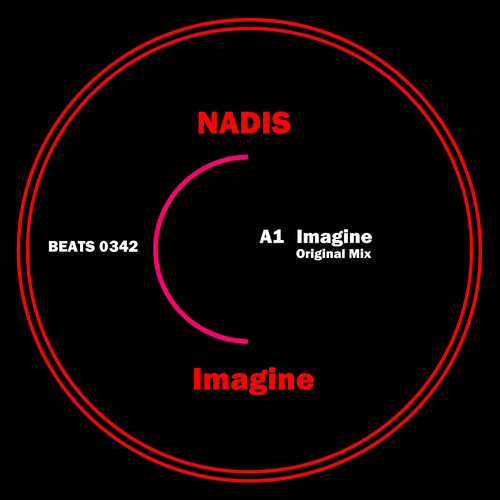 NADIS

BEATS 0342

A1 Imagine
Original Mix

Imagine